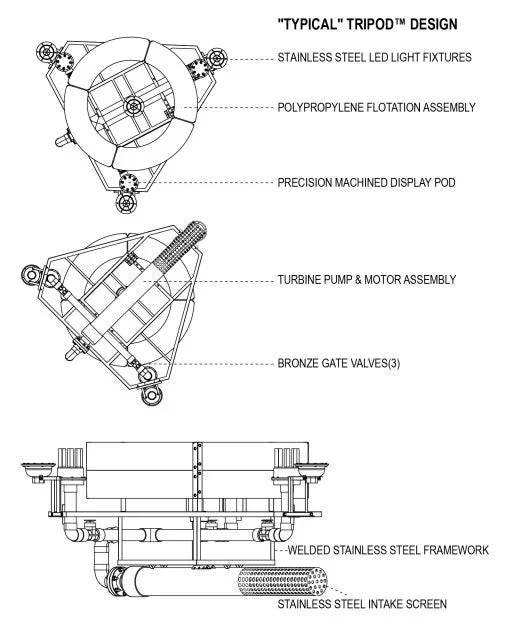 "TYPICAL" TRIPOD™ DESIGN

STAINLESS STEEL LED LIGHT FIXTURES

POLYPROPYLENE FLOTATION ASSEMBLY

PRECISION MACHINED DISPLAY POD

TURBINE PUMP & MOTOR ASSEMBLY

BRONZE GATE VALVES(3)

WELDED STAINLESS STEEL FRAMEWORK

STAINLESS STEEL INTAKE SCREEN