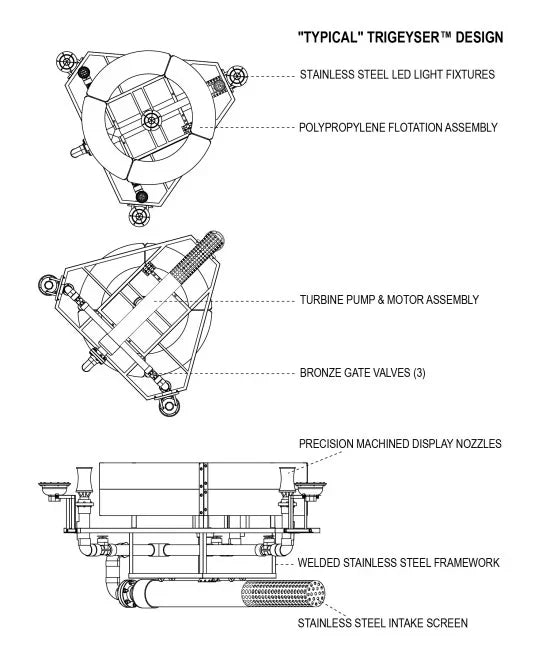 "TYPICAL" TRIGEYSER™ DESIGN

STAINLESS STEEL LED LIGHT FIXTURES

POLYPROPYLENE FLOTATION ASSEMBLY

TURBINE PUMP & MOTOR ASSEMBLY

BRONZE GATE VALVES (3)

PRECISION MACHINED DISPLAY NOZZLES

WELDED STAINLESS STEEL FRAMEWORK

STAINLESS STEEL INTAKE SCREEN