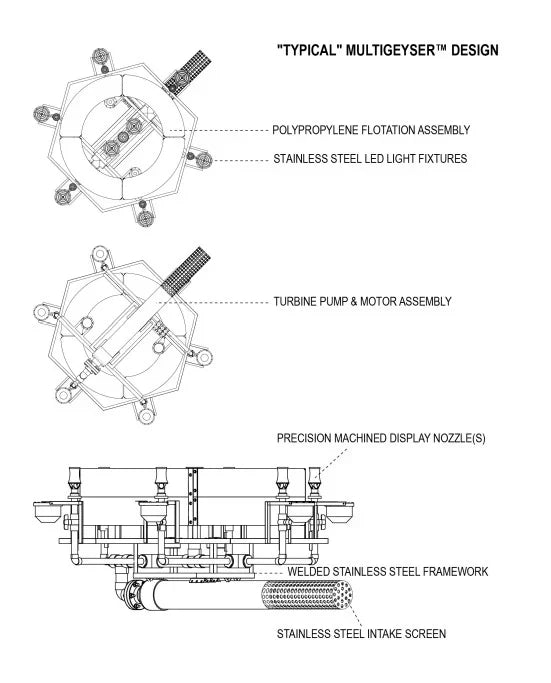 "TYPICAL" MULTIGEYSER™ DESIGN

POLYPROPYLENE FLOTATION ASSEMBLY

STAINLESS STEEL LED LIGHT FIXTURES

TURBINE PUMP & MOTOR ASSEMBLY

PRECISION MACHINED DISPLAY NOZZLE(S)

WELDED STAINLESS STEEL FRAMEWORK

STAINLESS STEEL INTAKE SCREEN